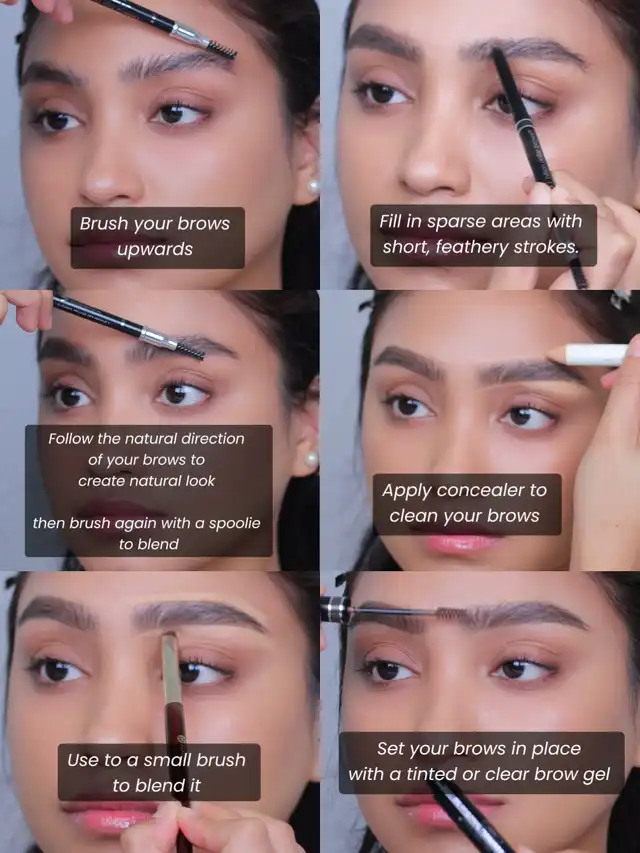 Brush your brows upwards

Fill in sparse areas with short, feathery strokes.

Follow the natural direction of your brows to create natural look

then brush again with a spoolie to blend

Apply concealer to clean your brows

Use to a small brush to blend it

Set your brows in place with a tinted or clear brow gel