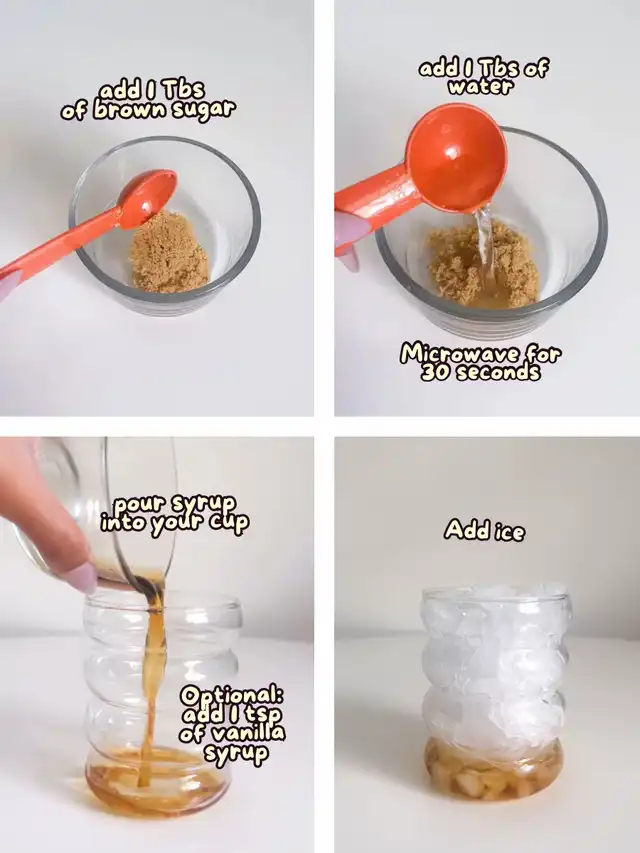 add 1 Tbs of brown sugar

add 1 Tbs of water

Microwave for 30 seconds

pour syrup into your cup

Optional: add 1 tsp of vanilla syrup

Add ice