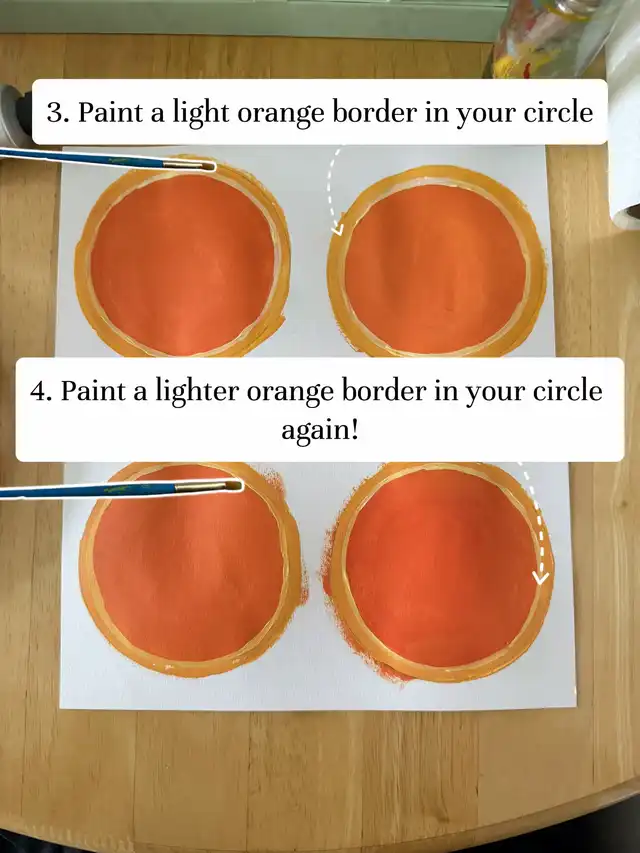 3. Paint a light orange border in your circle

4. Paint a lighter orange border in your circle again!