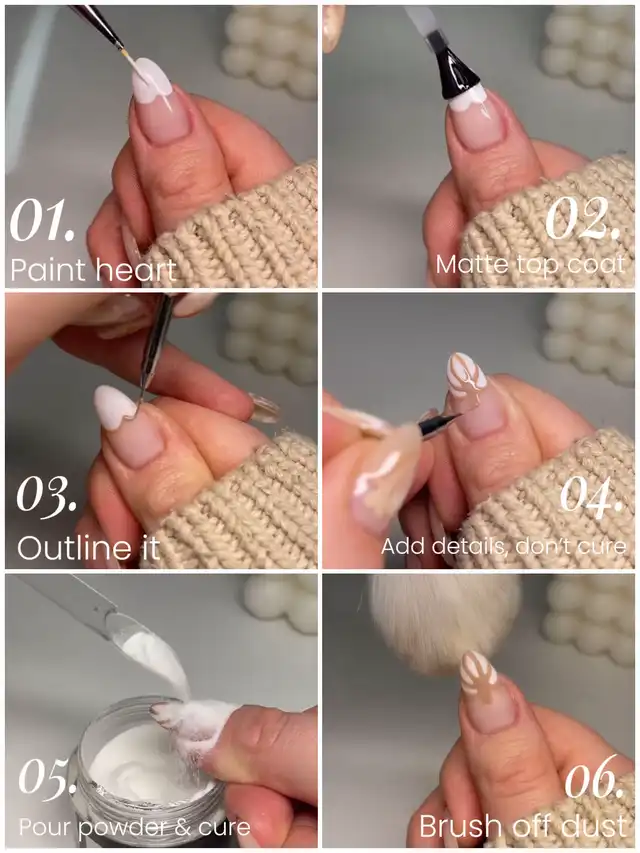 01.
Paint heart

02.
Matte top coat

03.
Outline it

04.
Add details, don't cure

05.
Pour powder & cure

06.
Brush off dust