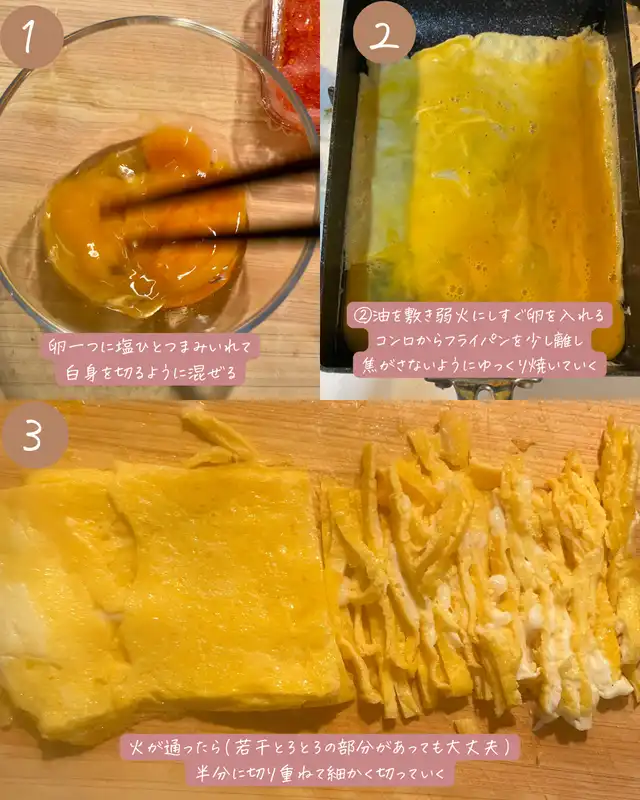 1

卵一つに塩ひとつまみいれて
白身を切るように混ぜる

2

②油を敷き弱火にしすぐ卵を入れる
コンロからフライパンを少し離し
焦がさないようにゆっくり焼いていく

3

火が通ったら(若干とろとろの部分があっても大丈夫)
半分に切り重ねて細かく切っていく