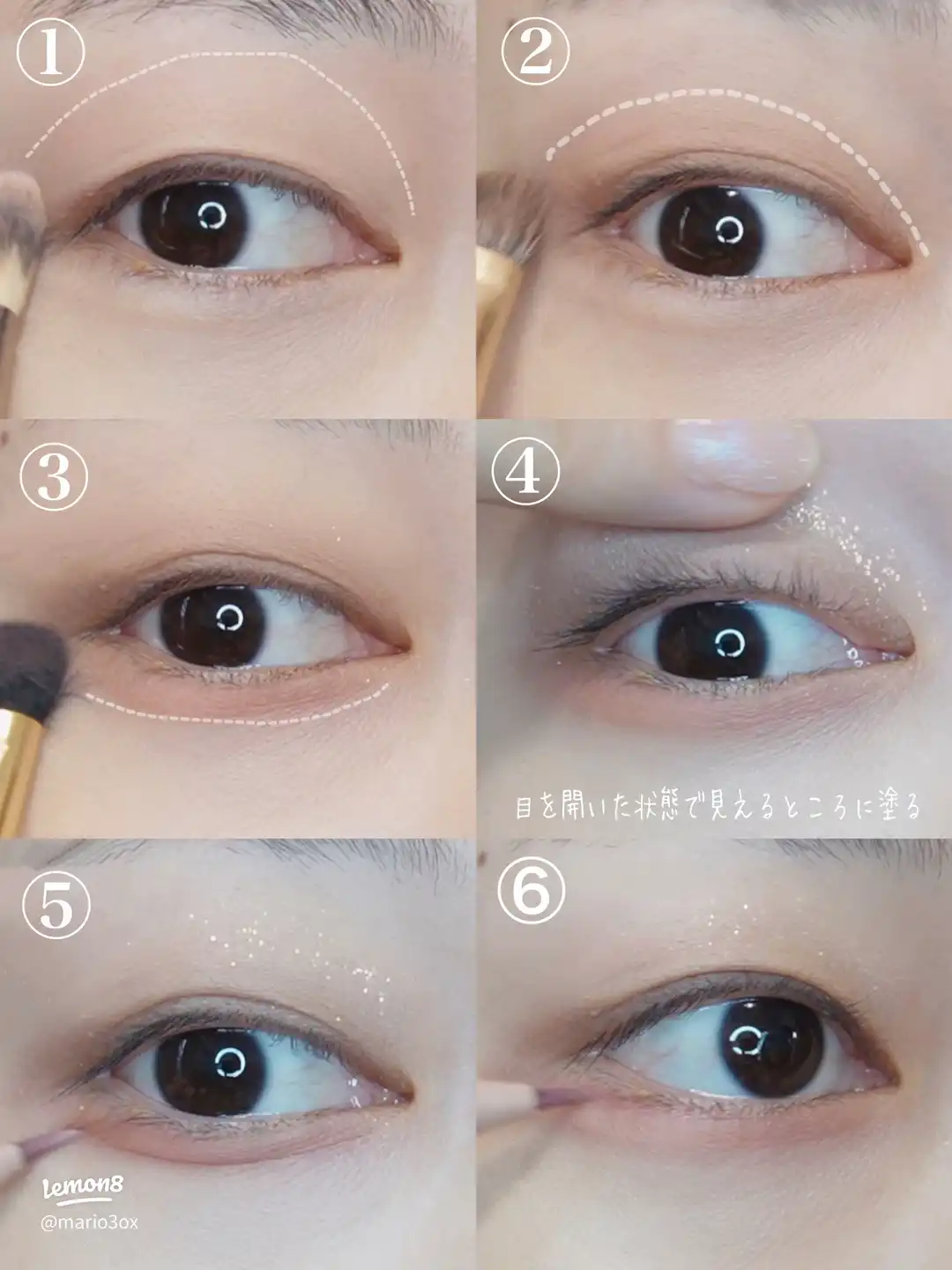 ①

②

③

④

目を開いた状態で見えるところに塗る

⑤

⑥

Lemon8
@mario3ox