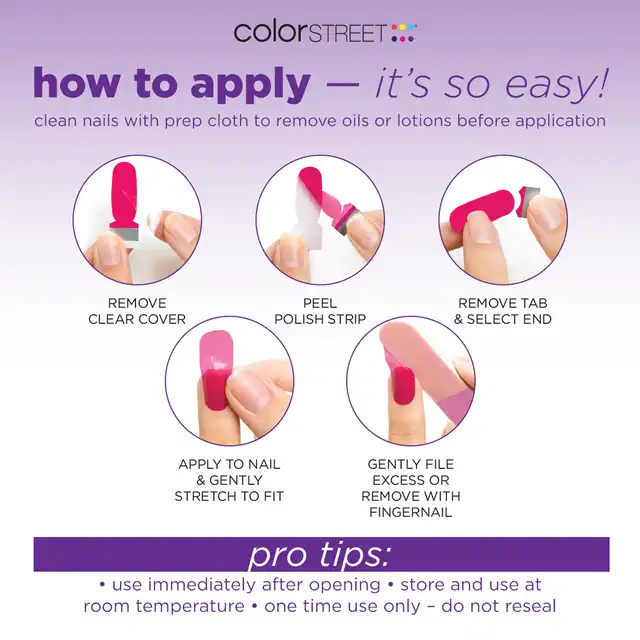 colorSTREET

how to apply — it's so easy!

clean nails with prep cloth to remove oils or lotions before application

REMOVE CLEAR COVER

PEEL POLISH STRIP

REMOVE TAB & SELECT END

APPLY TO NAIL & GENTLY STRETCH TO FIT

GENTLY FILE EXCESS OR REMOVE WITH FINGERNAIL

pro tips:

• use immediately after opening • store and use at room temperature • one time use only – do not reseal