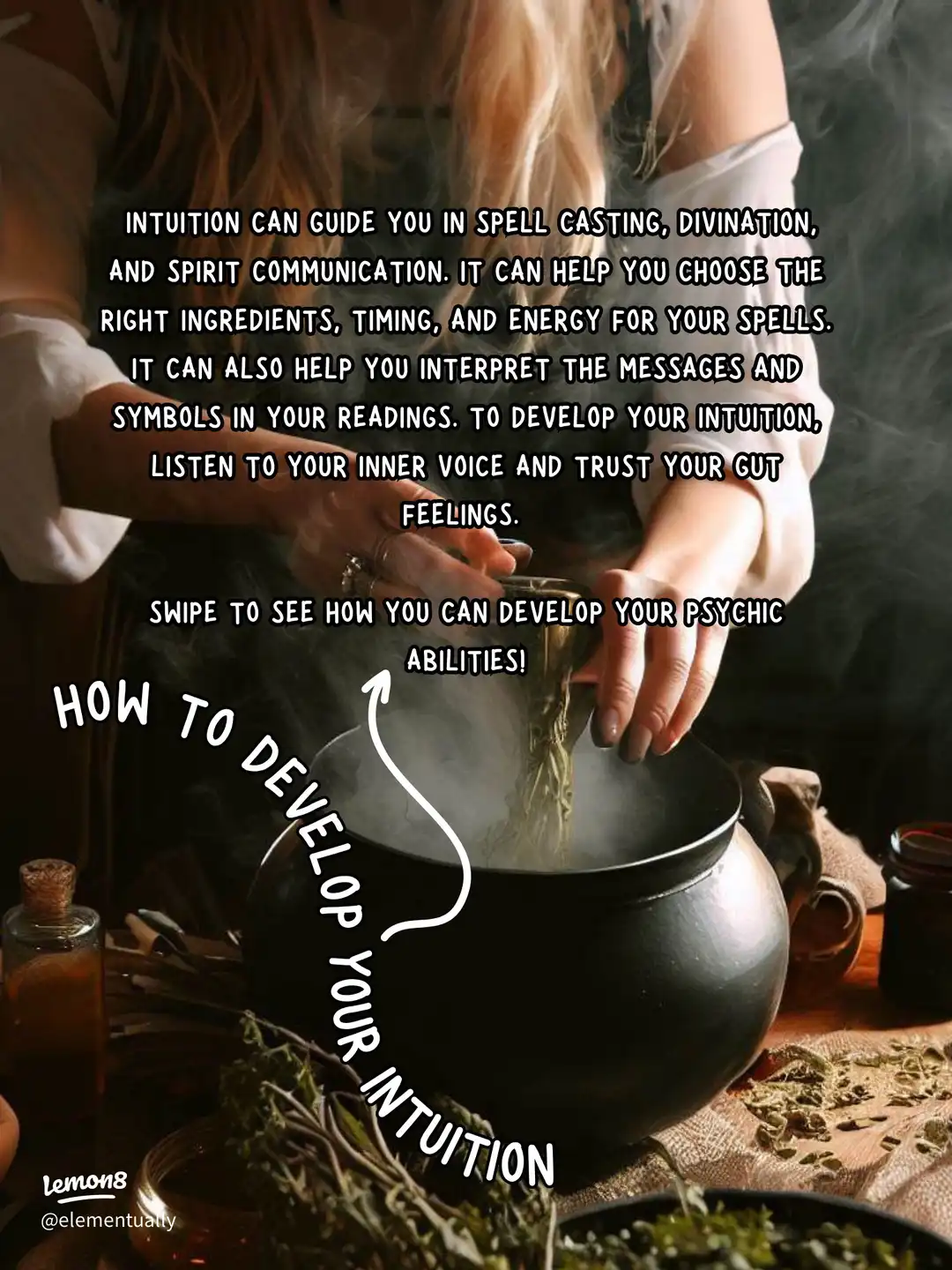 INTUITION CAN GUIDE YOU IN SPELL CASTING, DIVINATION, AND SPIRIT COMMUNICATION. IT CAN HELP YOU CHOOSE THE RIGHT INGREDIENTS, TIMING, AND ENERGY FOR YOUR SPELLS. IT CAN ALSO HELP YOU INTERPRET THE MESSAGES AND SYMBOLS IN YOUR READINGS. TO DEVELOP YOUR INTUITION, LISTEN TO YOUR INNER VOICE AND TRUST YOUR GUT FEELINGS.

SWIPE TO SEE HOW YOU CAN DEVELOP YOUR PSYCHIC ABILITIES!

HOW TO DEVELOP YOUR INTUITION

Lemon8
@elementually