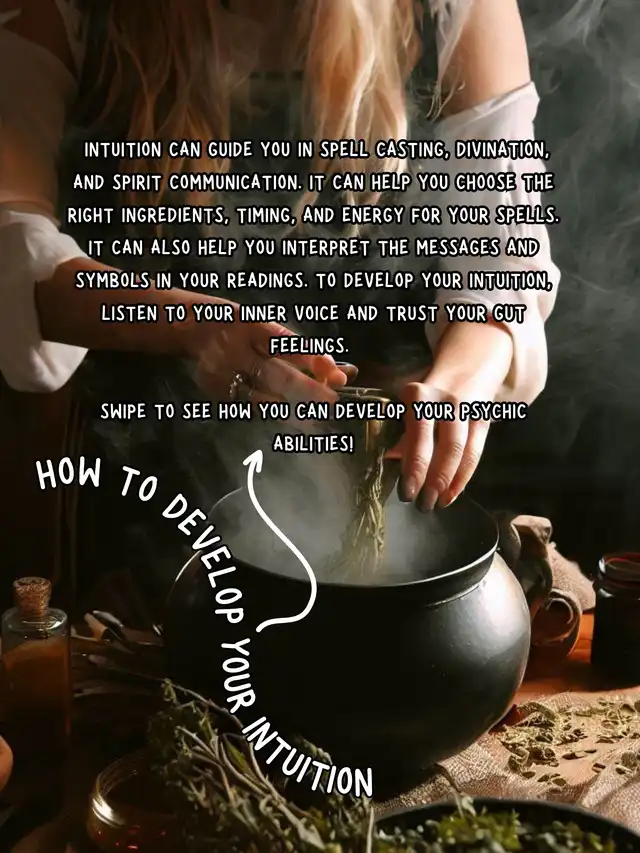 INTUITION CAN GUIDE YOU IN SPELL CASTING, DIVINATION, AND SPIRIT COMMUNICATION. IT CAN HELP YOU CHOOSE THE RIGHT INGREDIENTS, TIMING, AND ENERGY FOR YOUR SPELLS. IT CAN ALSO HELP YOU INTERPRET THE MESSAGES AND SYMBOLS IN YOUR READINGS. TO DEVELOP YOUR INTUITION, LISTEN TO YOUR INNER VOICE AND TRUST YOUR GUT FEELINGS.

SWIPE TO SEE HOW YOU CAN DEVELOP YOUR PSYCHIC ABILITIES!

HOW TO DEVELOP YOUR INTUITION