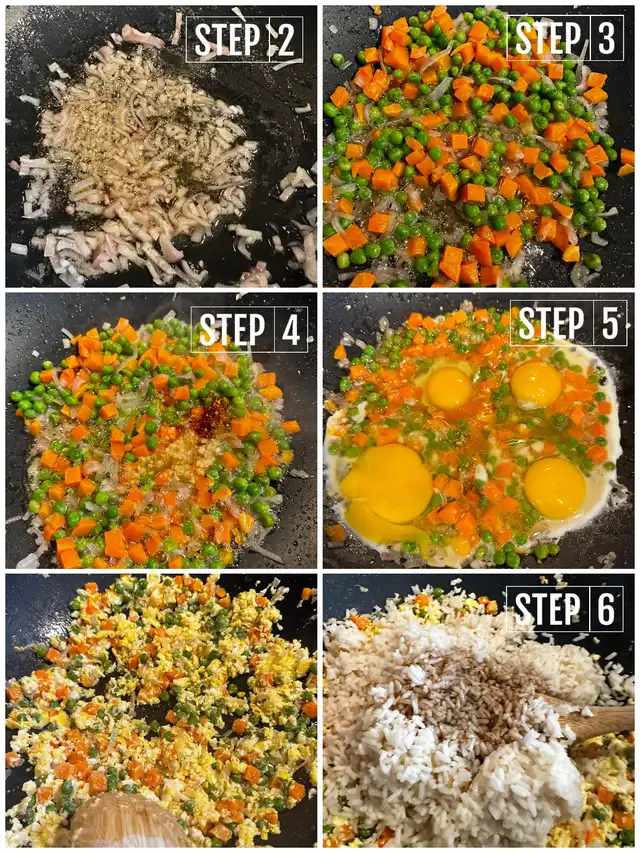 STEP 2

STEP 3

STEP 4

STEP 5

STEP 6